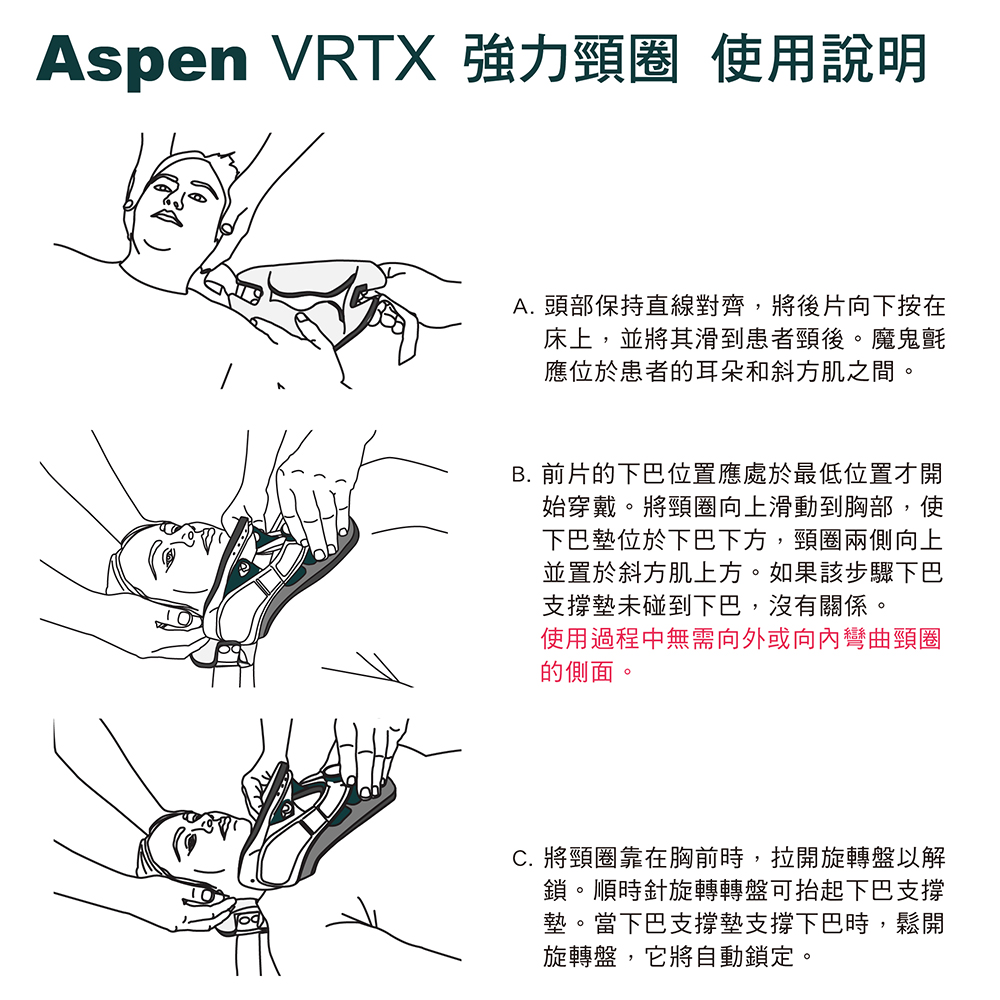 Aspen VRTX 強力頸圈 使用說明

A. 頭部保持直線對齊，將後片向下按在床上，並將其滑到患者頸後。魔鬼氈應位於患者的耳朵和斜方肌之間。

B. 前片的下巴位置應處於最低位置才開始穿戴。將頸圈向上滑動到胸部，使下巴墊位於下巴下方，頸圈兩側向上並置於斜方肌上方。如果該步驟下巴支撐墊未碰到下巴，沒有關係。
使用過程中無需向外或向內彎曲頸圈的側面。

C. 將頸圈靠在胸前時，拉開旋轉盤以解鎖。順時針旋轉轉盤可抬起下巴支撐墊。當下巴支撐墊支撐下巴時，鬆開旋轉盤，它將自動鎖定。