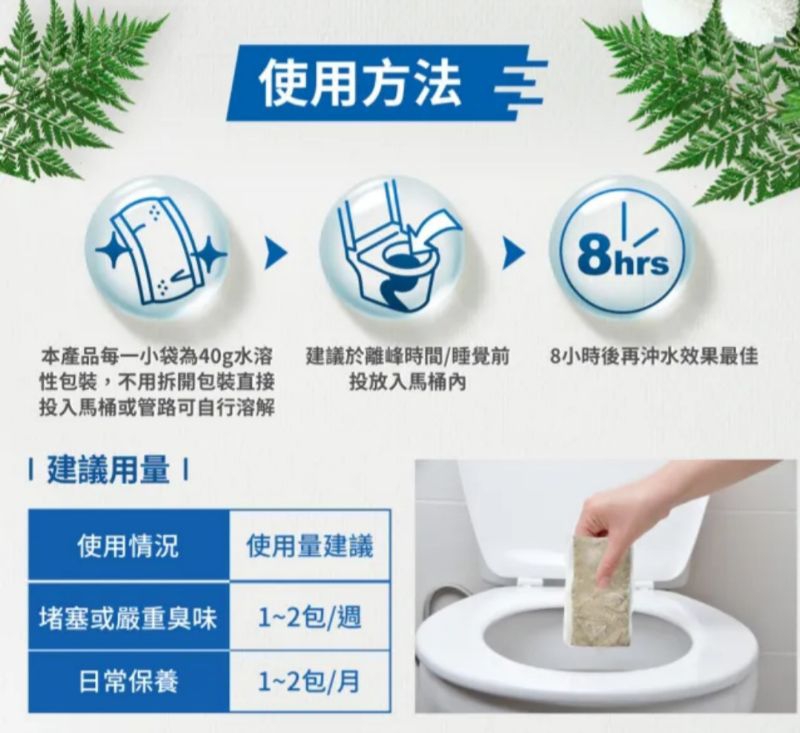 使用方法

8hrs

本產品每一小袋為40g水溶性包裝，不用拆開包裝直接投入馬桶或管路可自行溶解

建議於離峰時間/睡覺前投放入馬桶內

8小時後再沖水效果最佳

建議用量

| 使用情況 | 使用量建議 |
|---|---|
| 堵塞或嚴重臭味 | 1~2包/週 |
| 日常保養 | 1~2包/月 |