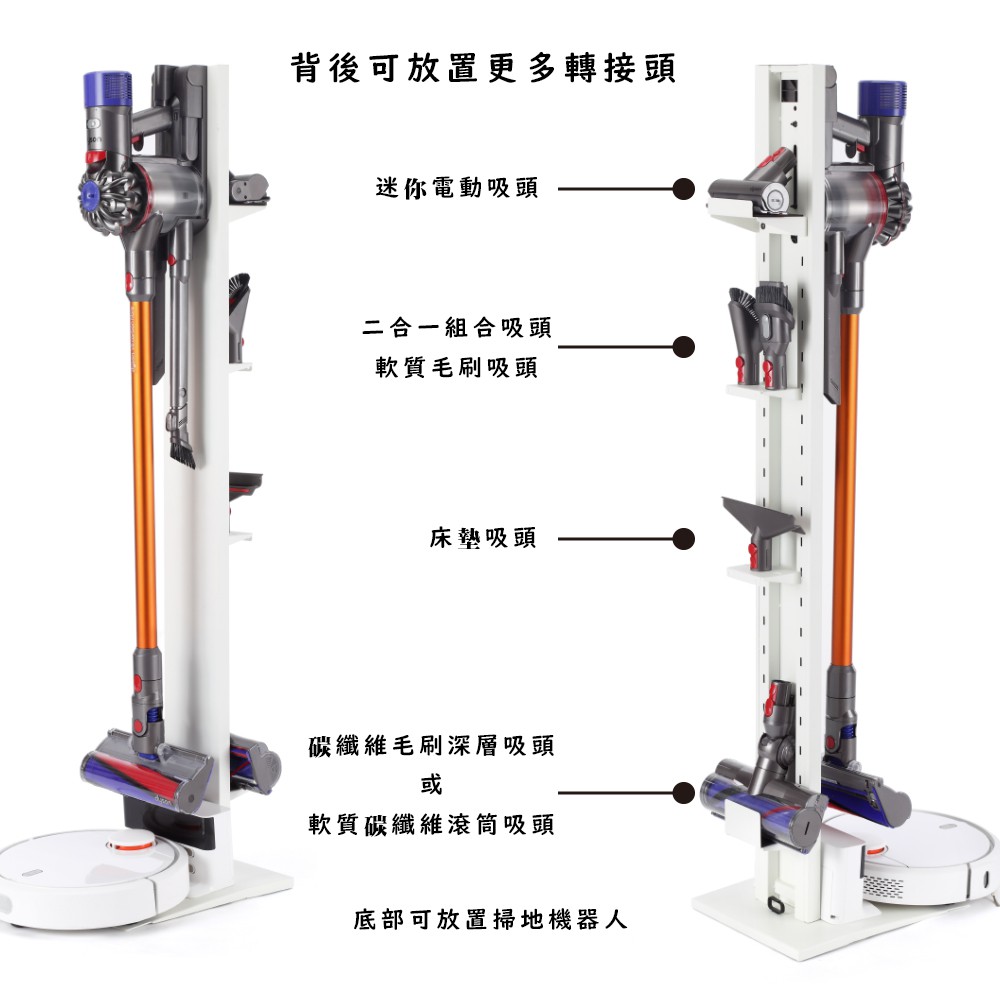 背後可放置更多轉接頭

迷你電動吸頭

二合一組合吸頭
軟質毛刷吸頭

床墊吸頭

碳纖維毛刷深層吸頭
或
軟質碳纖維滾筒吸頭

底部可放置掃地機器人