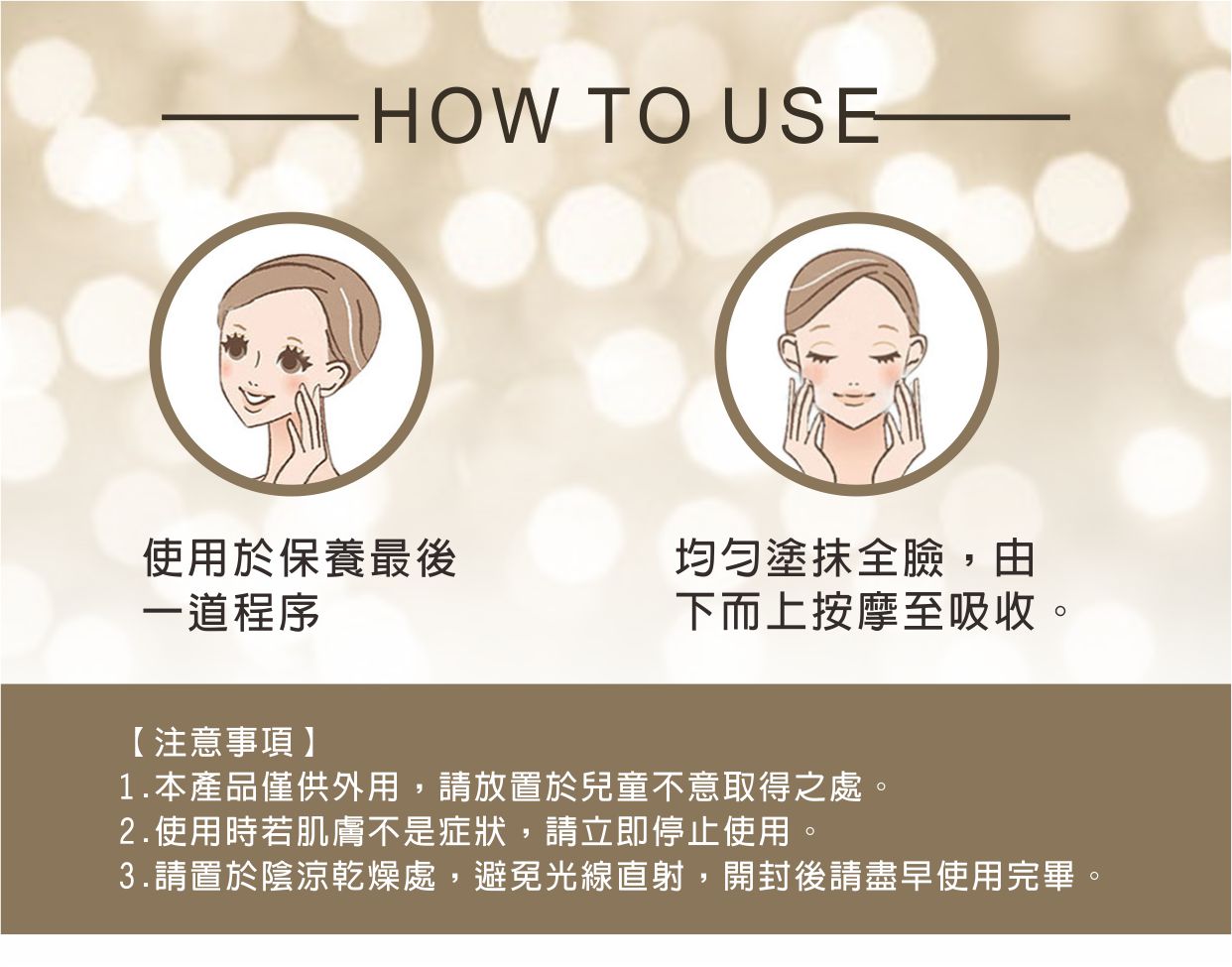 HOW TO USE

使用於保養最後一道程序

均勻塗抹全臉，由下而上按摩至吸收。

【注意事項】
1.本產品僅供外用，請放置於兒童不意取得之處。
2.使用時若肌膚不是症狀，請立即停止使用。
3.請置於陰涼乾燥處，避免光線直射，開封後請盡早使用完畢。