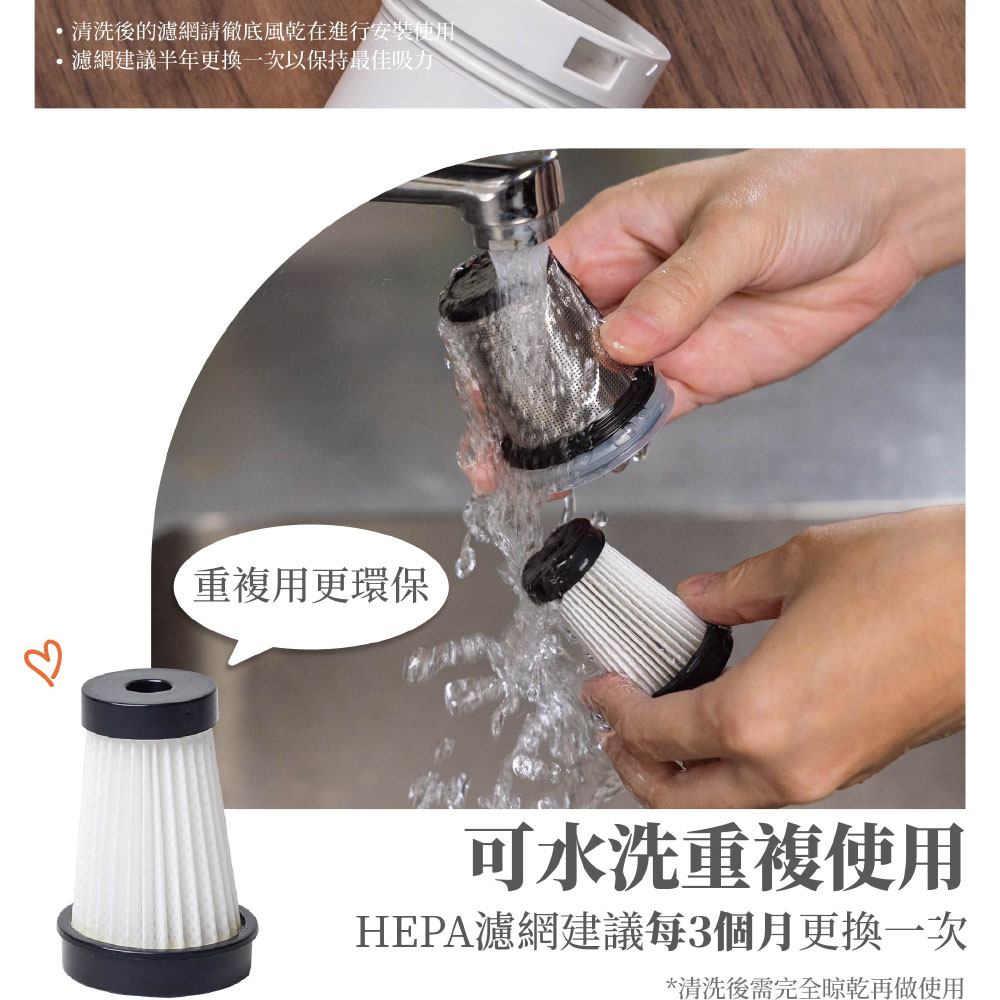 • 清洗後的濾網請徹底風乾在進行安裝使用
• 濾網建議半年更換一次以保持最佳吸力

重複用更環保

可水洗重複使用
HEPA濾網建議每3個月更換一次
*清洗後需完全晾乾再做使用