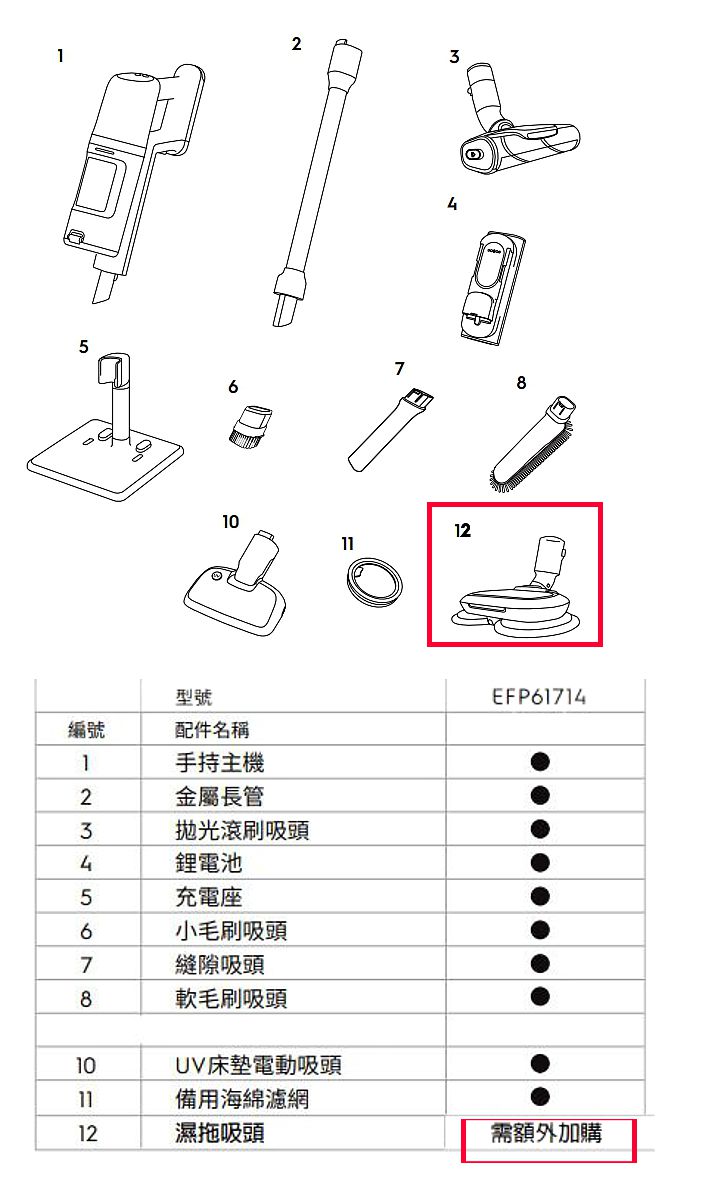 1

2

3

4

5

6

7

8

10

11

12

| | 型號 | EFP61714 |
|---|---|---|
| 編號 | 配件名稱 | |
| 1 | 手持主機 | ● |
| 2 | 金屬長管 | ● |
| 3 | 拋光滾刷吸頭 | ● |
| 4 | 鋰電池 | ● |
| 5 | 充電座 | ● |
| 6 | 小毛刷吸頭 | ● |
| 7 | 縫隙吸頭 | ● |
| 8 | 軟毛刷吸頭 | ● |
| | | |
| 10 | UV床墊電動吸頭 | ● |
| 11 | 備用海綿濾網 | ● |
| 12 | 濕拖吸頭 | 需額外加購 |