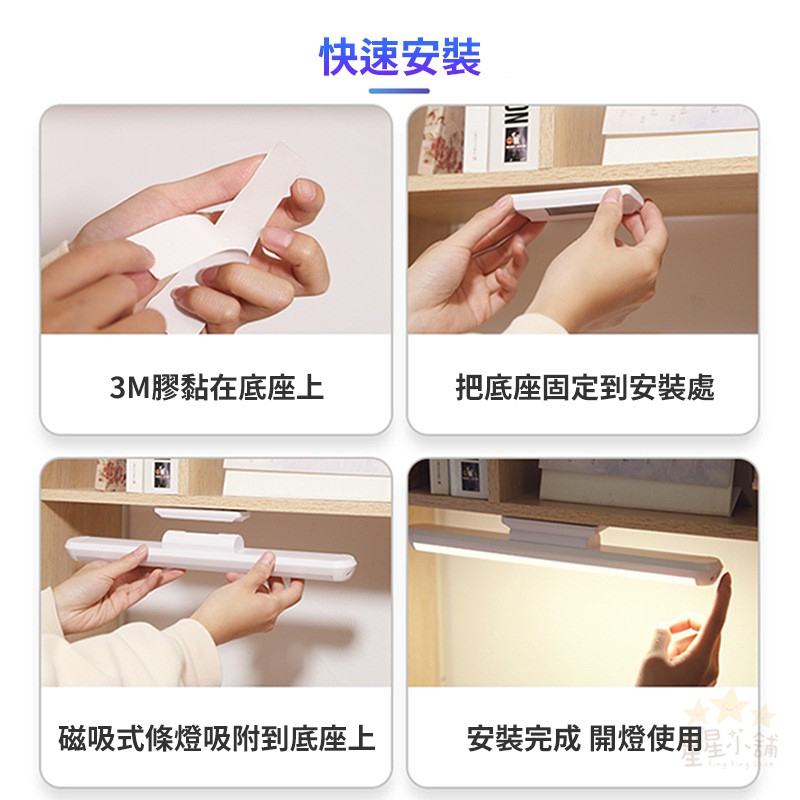 快速安裝

3M膠黏在底座上

把底座固定到安裝處

磁吸式條燈吸附到底座上

安裝完成 開燈使用

星星小舖