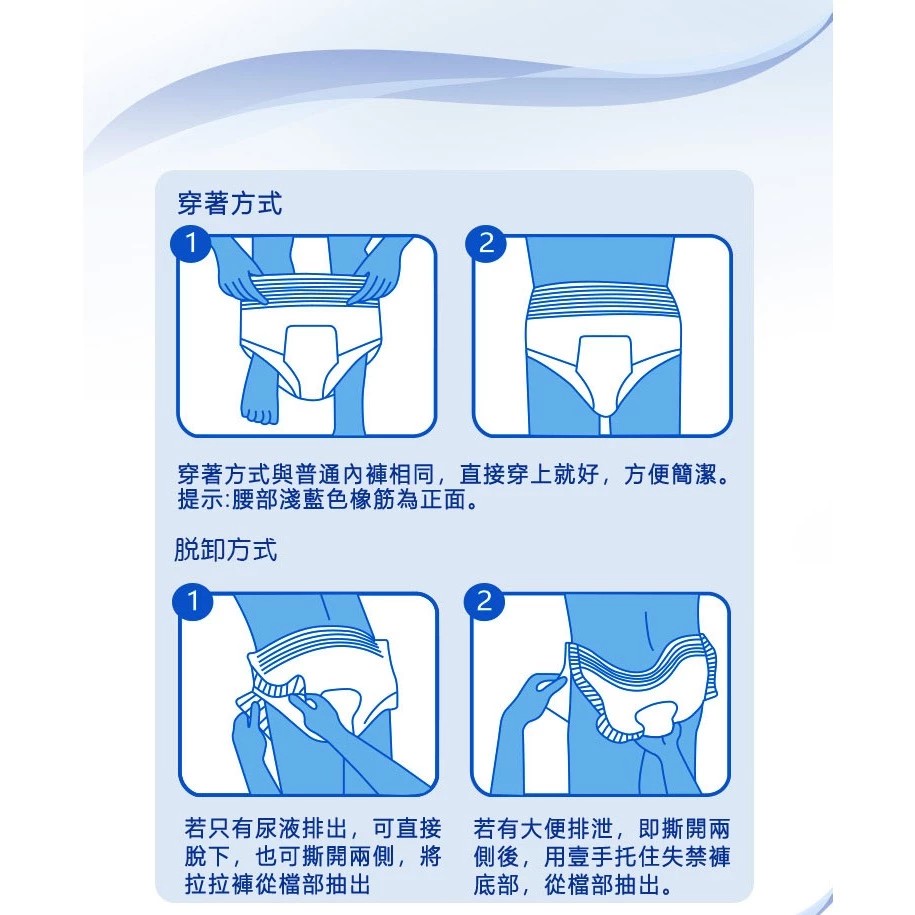 穿著方式

1

2

穿著方式與普通內褲相同，直接穿上就好，方便簡潔。
提示:腰部淺藍色橡筋為正面。

脱卸方式

1

2

若只有尿液排出，可直接脫下，也可撕開兩側，將拉拉褲從檔部抽出

若有大便排泄，即撕開兩側後，用壹手托住失禁褲底部，從檔部抽出。